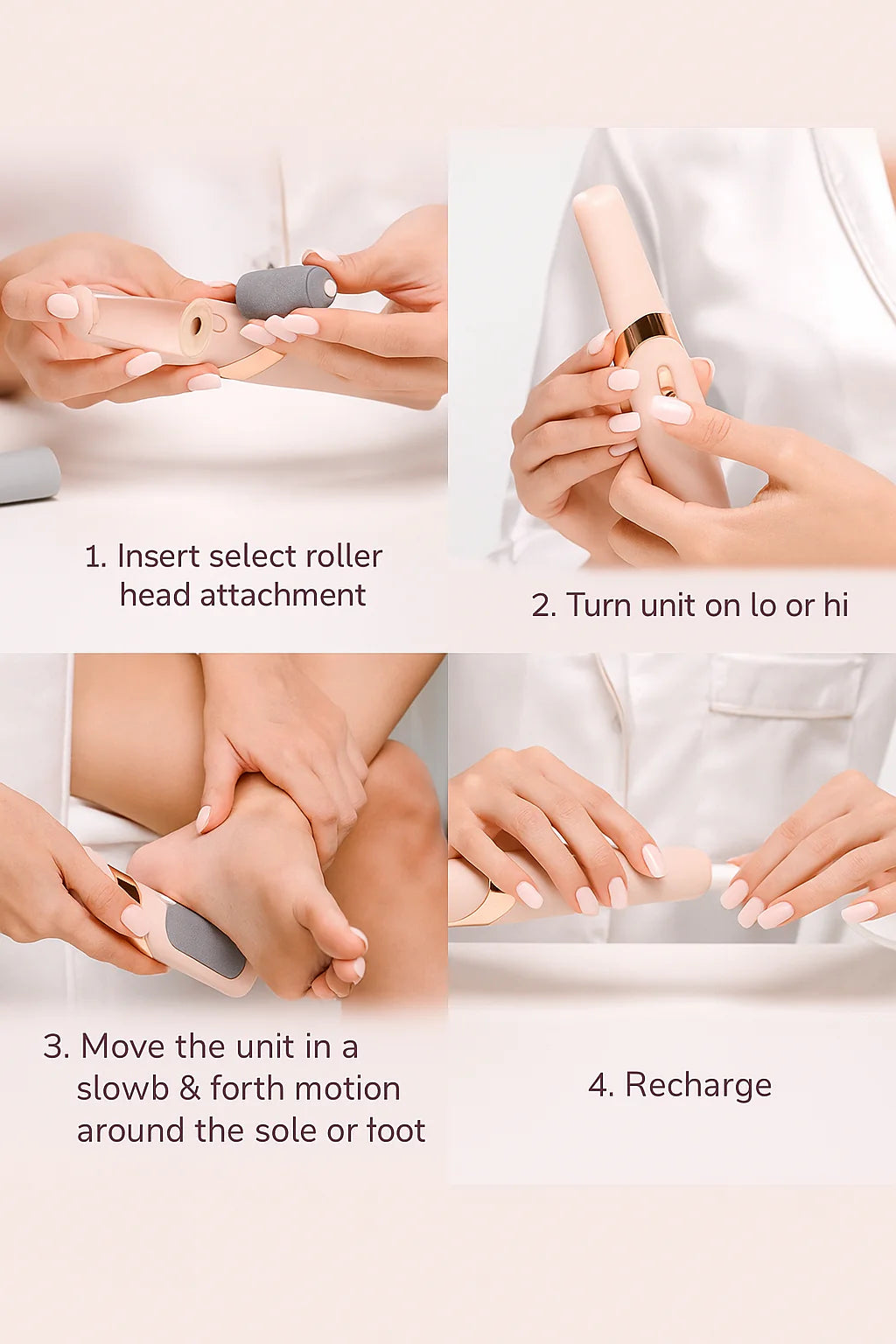 1. Insert select roller head attachment

2. Turn unit on lo or hi

3. Move the unit in a slowb & forth motion around the sole or toot

4. Recharge