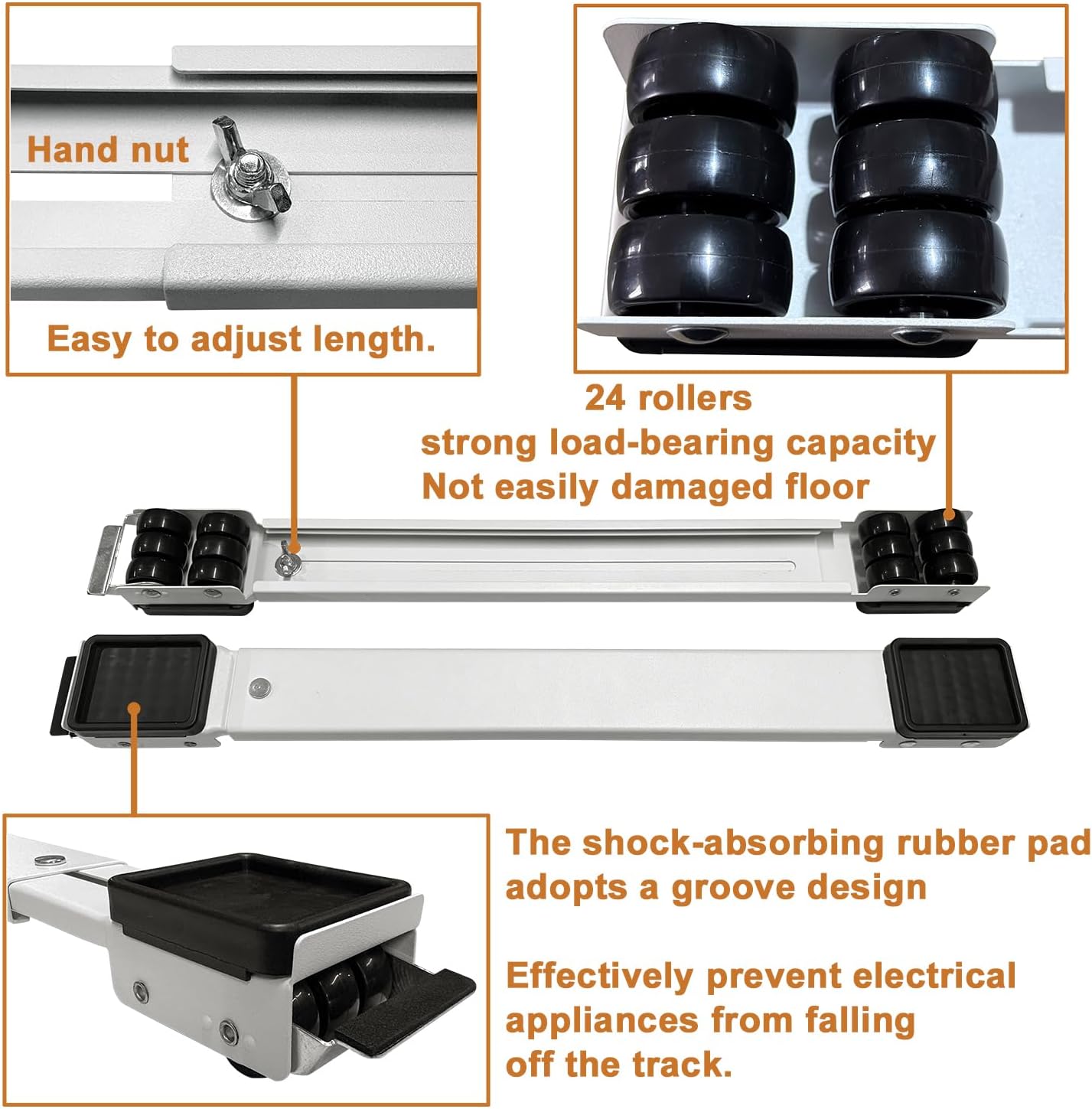 Hand nut

Easy to adjust length.

24 rollers
strong load-bearing capacity
Not easily damaged floor

The shock-absorbing rubber pad adopts a groove design

Effectively prevent electrical appliances from falling off the track.