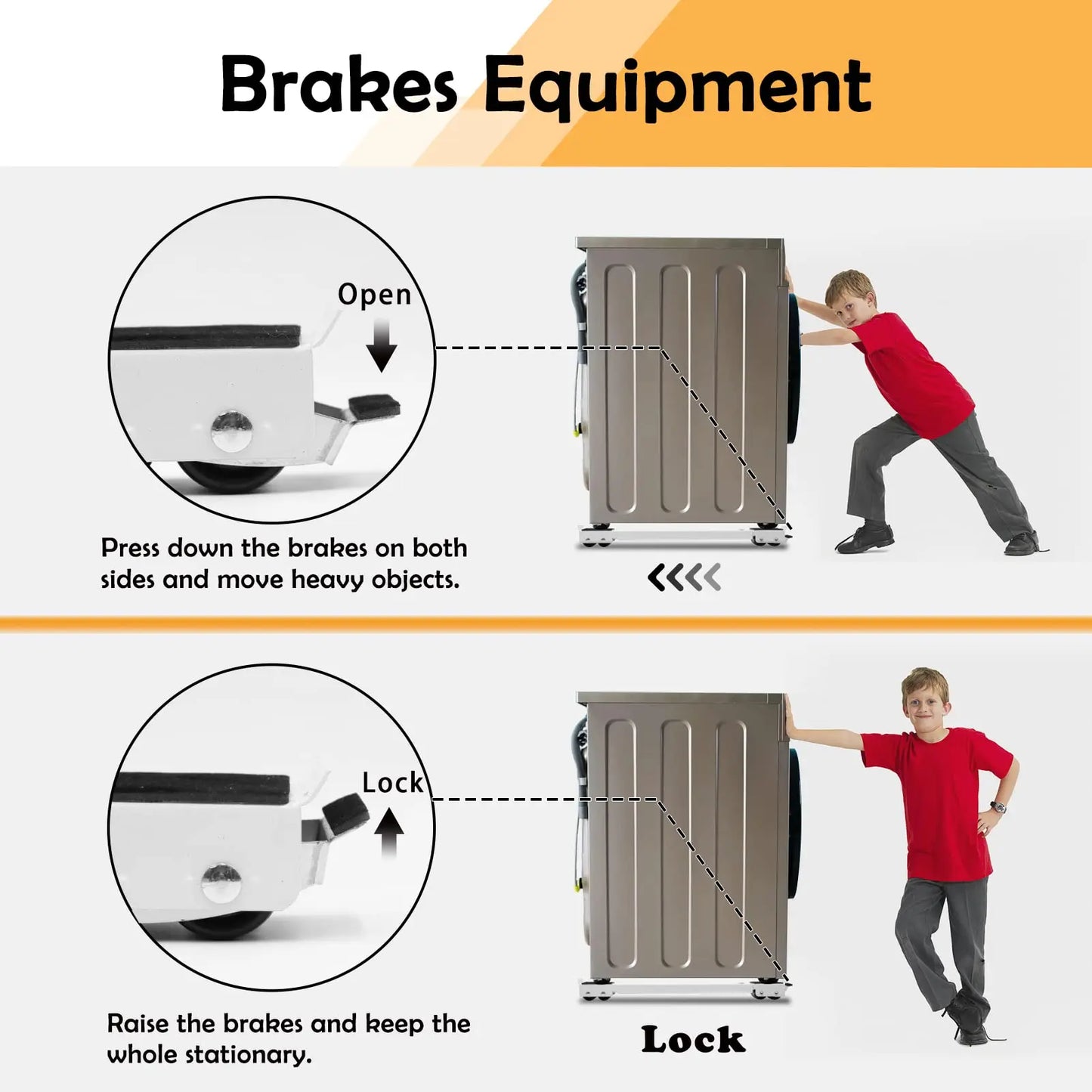 Brakes Equipment

Open

Press down the brakes on both sides and move heavy objects.

Lock

Raise the brakes and keep the whole stationary.

Lock